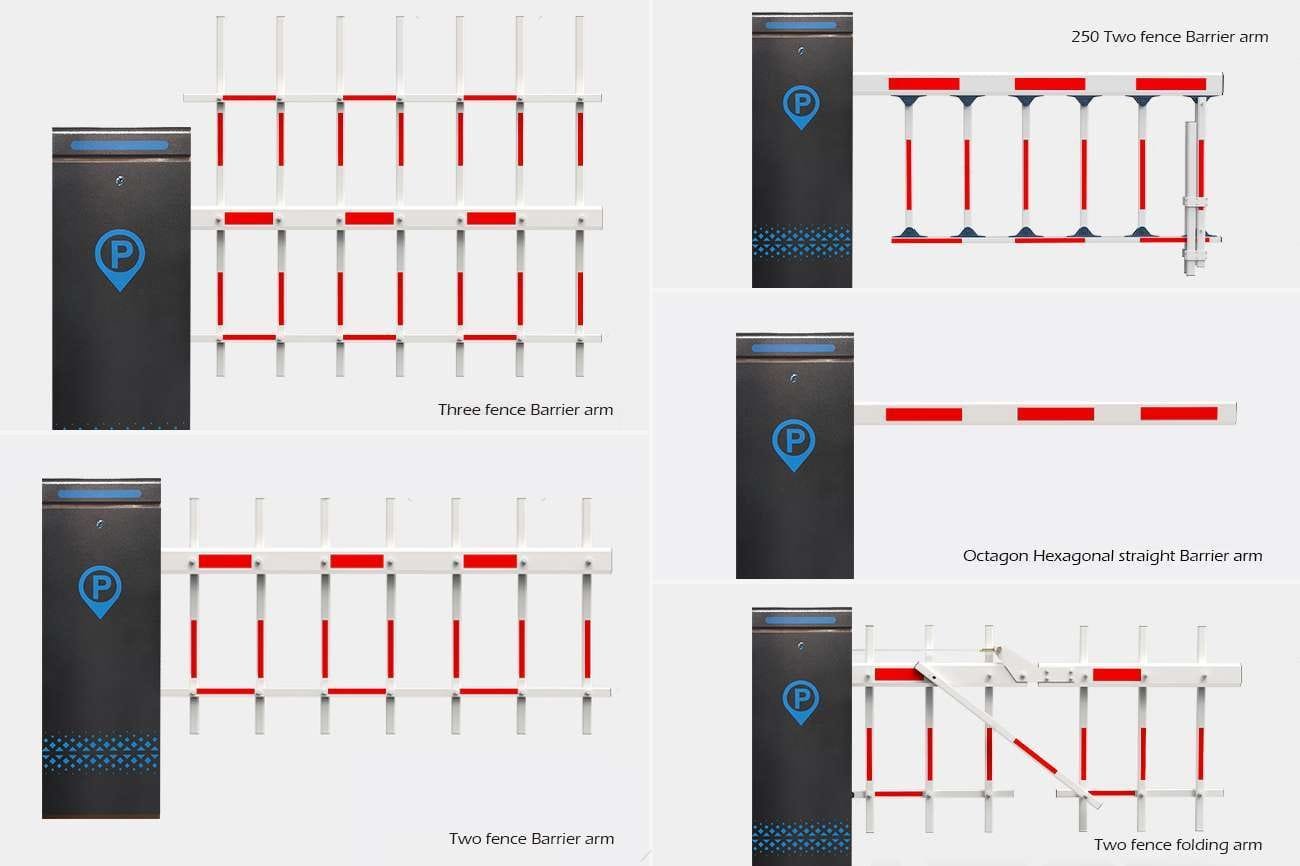 P

Three fence Barrier arm

P

Two fence Barrier arm

250 Two fence Barrier arm

P

P

Octagon Hexagonal straight Barrier arm

P

Two fence folding arm